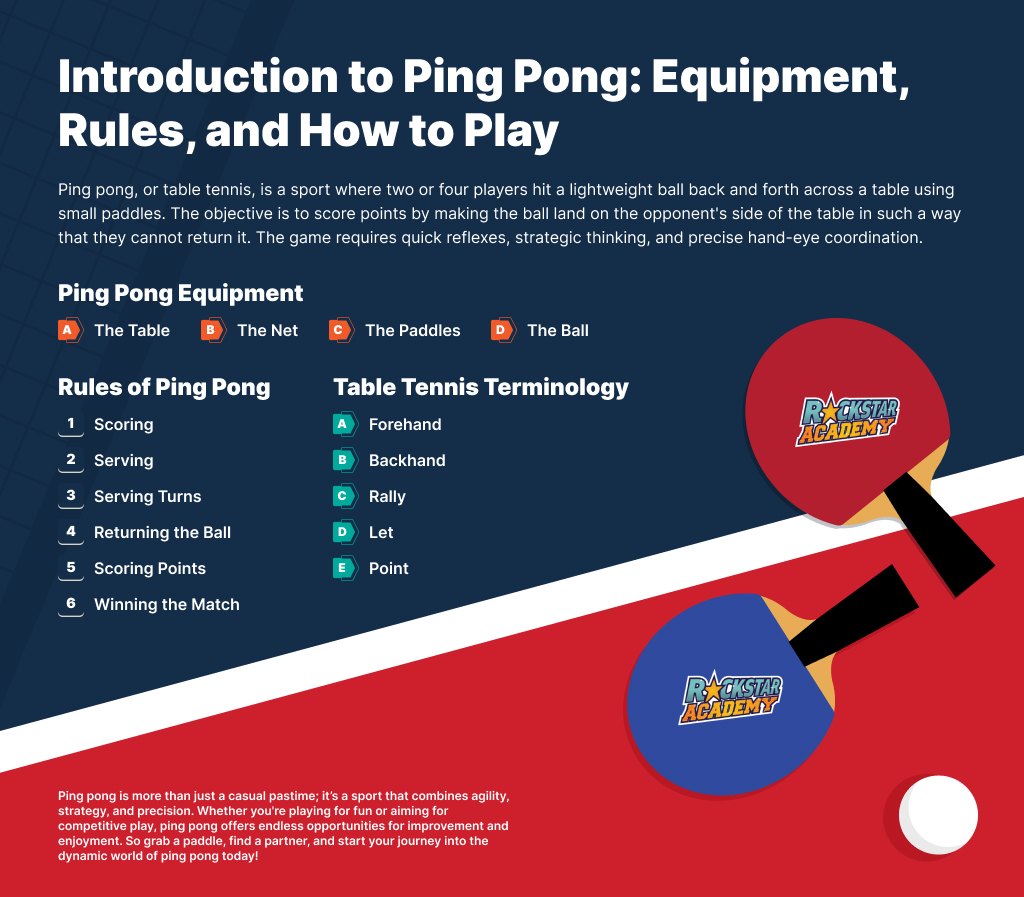 Introduction to Ping Pong: Equipment, Rules, and How to Play

Ping pong, or table tennis, is a sport where two or four players hit a lightweight ball back and forth across a table using small paddles. The objective is to score points by making the ball land on the opponent's side of the table in such a way that they cannot return it. The game requires quick reflexes, strategic thinking, and precise hand-eye coordination.

Ping Pong Equipment

A The Table
B The Net
C The Paddles
D The Ball

Rules of Ping Pong

1 Scoring
2 Serving
3 Serving Turns
4 Returning the Ball
5 Scoring Points
6 Winning the Match

Table Tennis Terminology

A Forehand
B Backhand
C Rally
D Let
E Point

ROCKSTAR ACADEMY

ROCKSTAR ACADEMY

Ping pong is more than just a casual pastime; it's a sport that combines agility, strategy, and precision. Whether you're playing for fun or aiming for competitive play, ping pong offers endless opportunities for improvement and enjoyment. So grab a paddle, find a partner, and start your journey into the dynamic world of ping pong today!