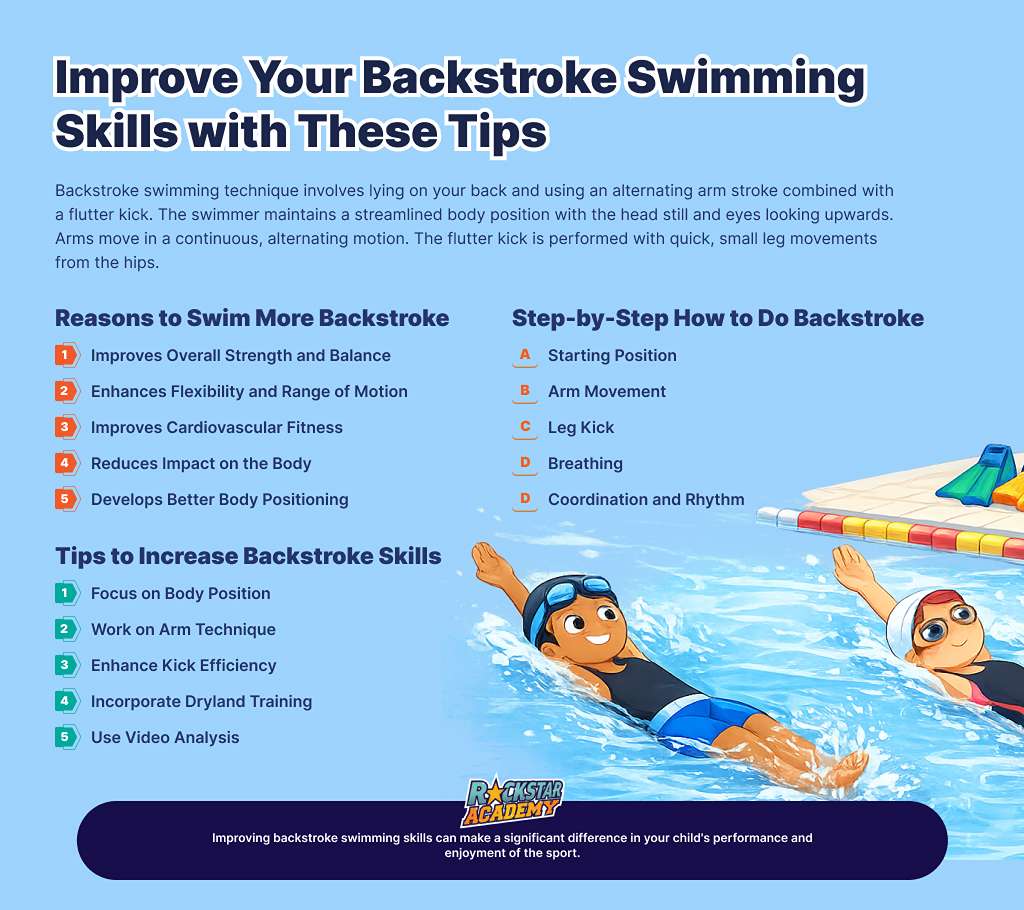 Improve Your Backstroke Swimming Skills with These Tips

Backstroke swimming technique involves lying on your back and using an alternating arm stroke combined with a flutter kick. The swimmer maintains a streamlined body position with the head still and eyes looking upwards. Arms move in a continuous, alternating motion. The flutter kick is performed with quick, small leg movements from the hips.

Reasons to Swim More Backstroke

1 Improves Overall Strength and Balance
2 Enhances Flexibility and Range of Motion
3 Improves Cardiovascular Fitness
4 Reduces Impact on the Body
5 Develops Better Body Positioning

Tips to Increase Backstroke Skills

1 Focus on Body Position
2 Work on Arm Technique
3 Enhance Kick Efficiency
4 Incorporate Dryland Training
5 Use Video Analysis

Step-by-Step How to Do Backstroke

A Starting Position
B Arm Movement
C Leg Kick
D Breathing
D Coordination and Rhythm

ROCKSTAR ACADEMY

Improving backstroke swimming skills can make a significant difference in your child's performance and enjoyment of the sport.